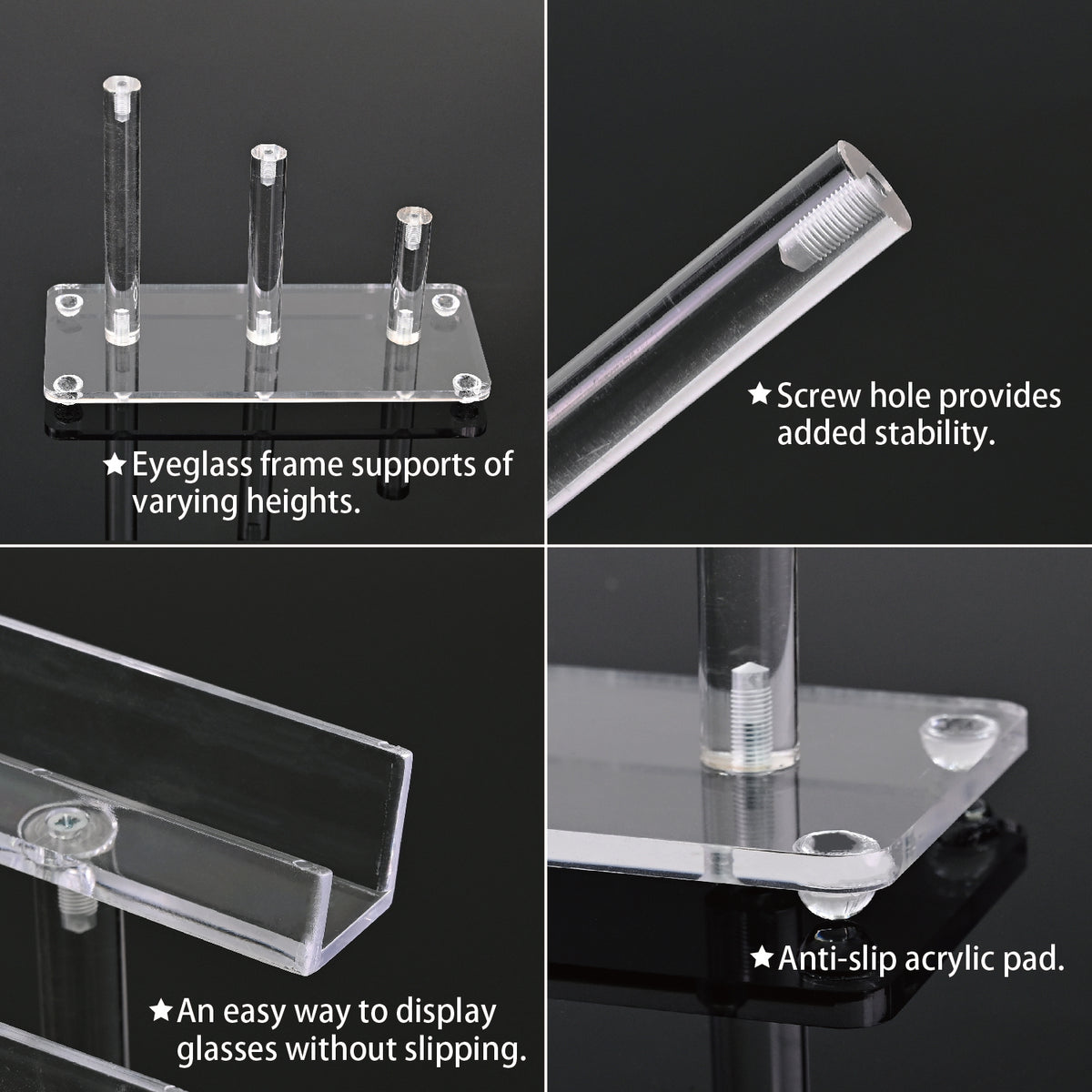 ★Eyeglass frame supports of varying heights.

★Screw hole provides added stability.

★An easy way to display glasses without slipping.

★Anti-slip acrylic pad.