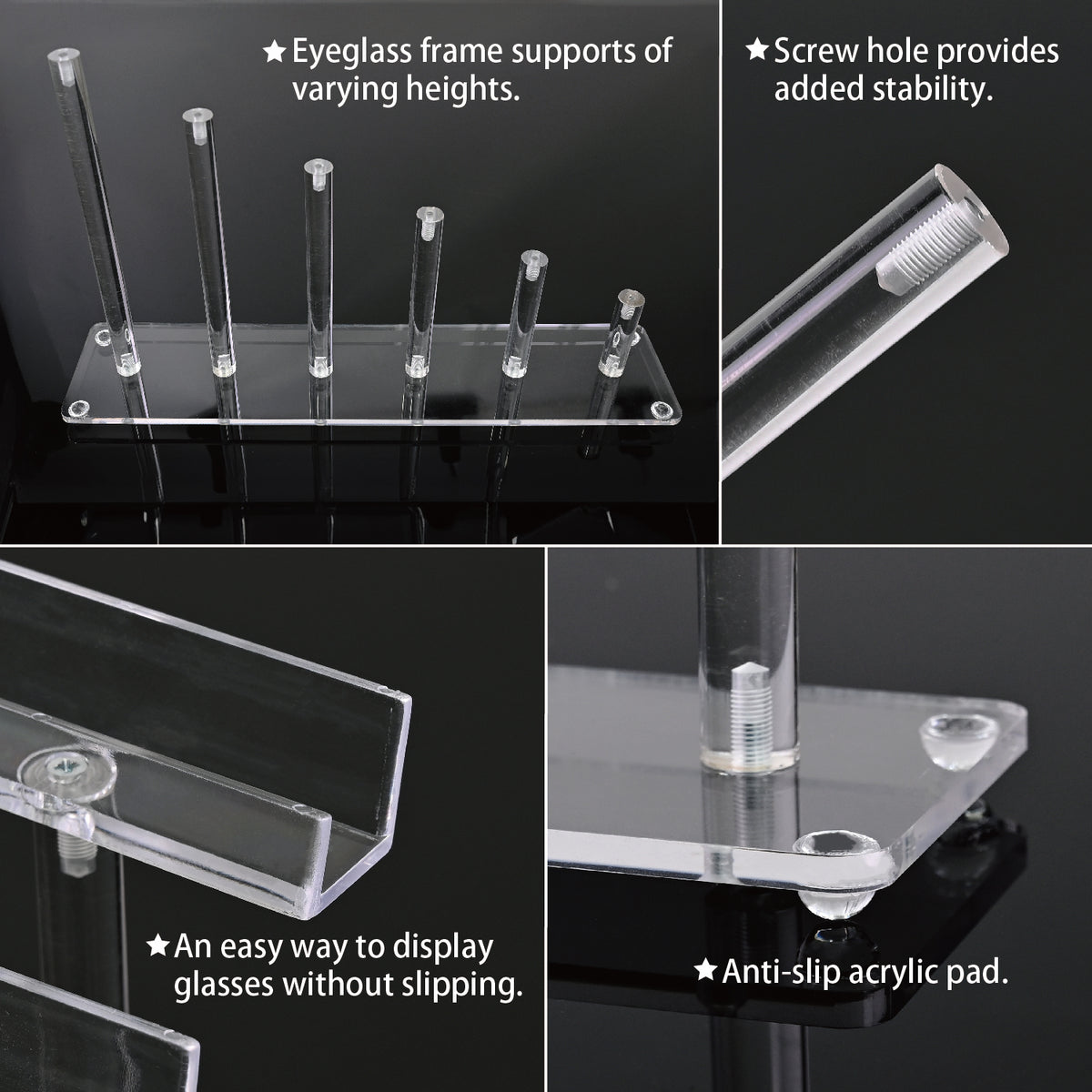 ★Eyeglass frame supports of varying heights.

★Screw hole provides added stability.

★An easy way to display glasses without slipping.

★Anti-slip acrylic pad.