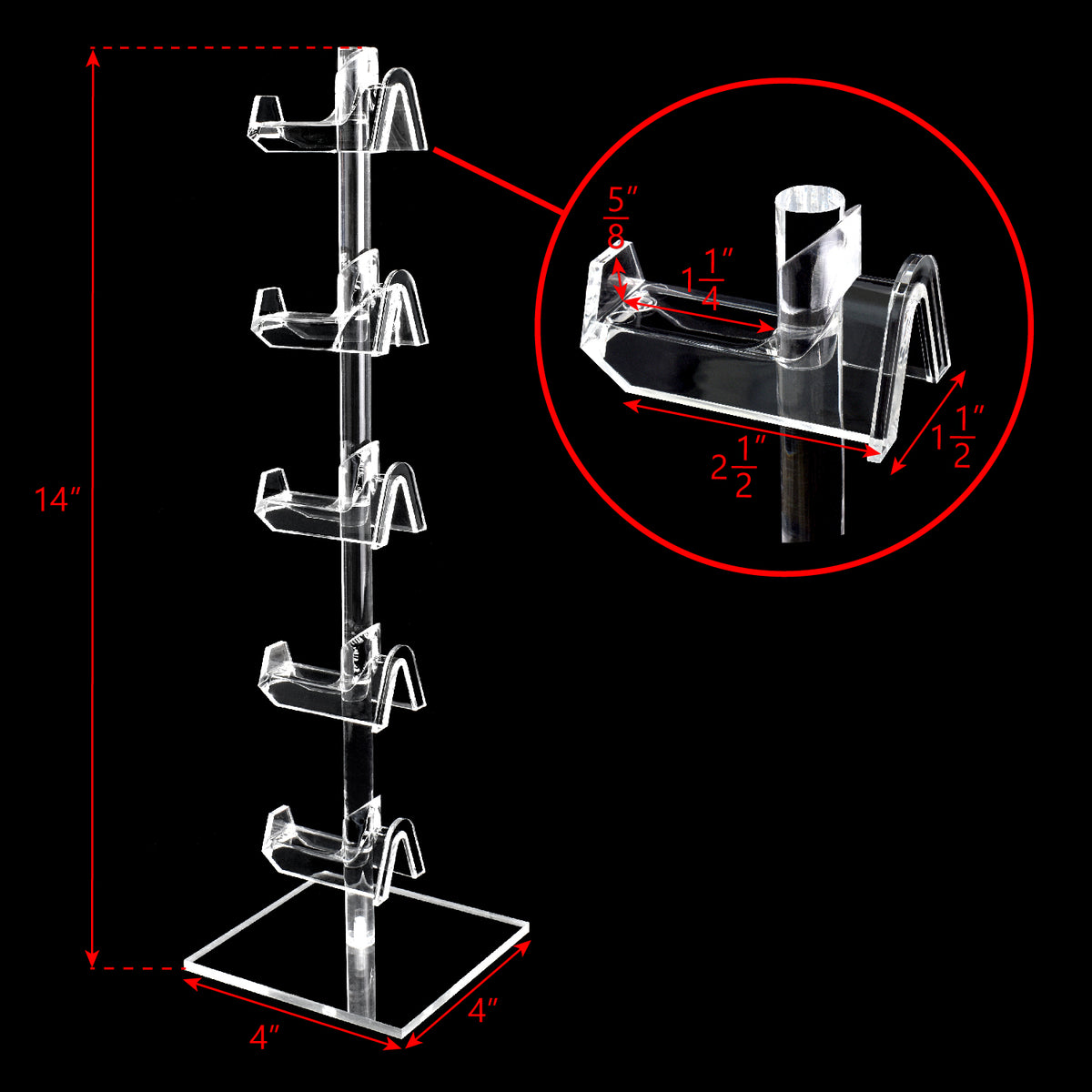 14″

$\frac{5}{8}$″

$1\frac{1}{4}$″

$2\frac{1}{2}$″

$1\frac{1}{2}$″

4″

4″