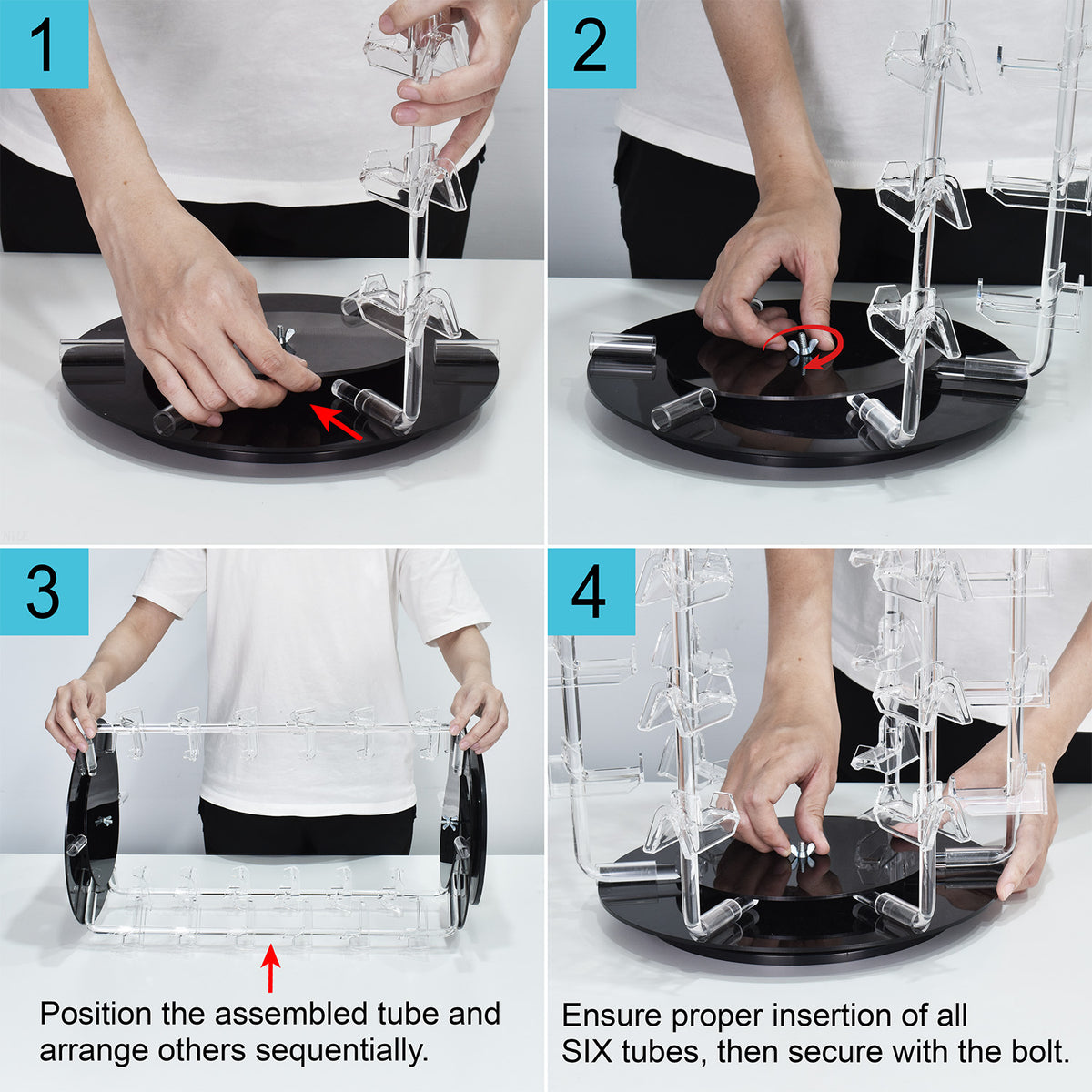 1

2

3

Position the assembled tube and arrange others sequentially.

4

Ensure proper insertion of all SIX tubes, then secure with the bolt.