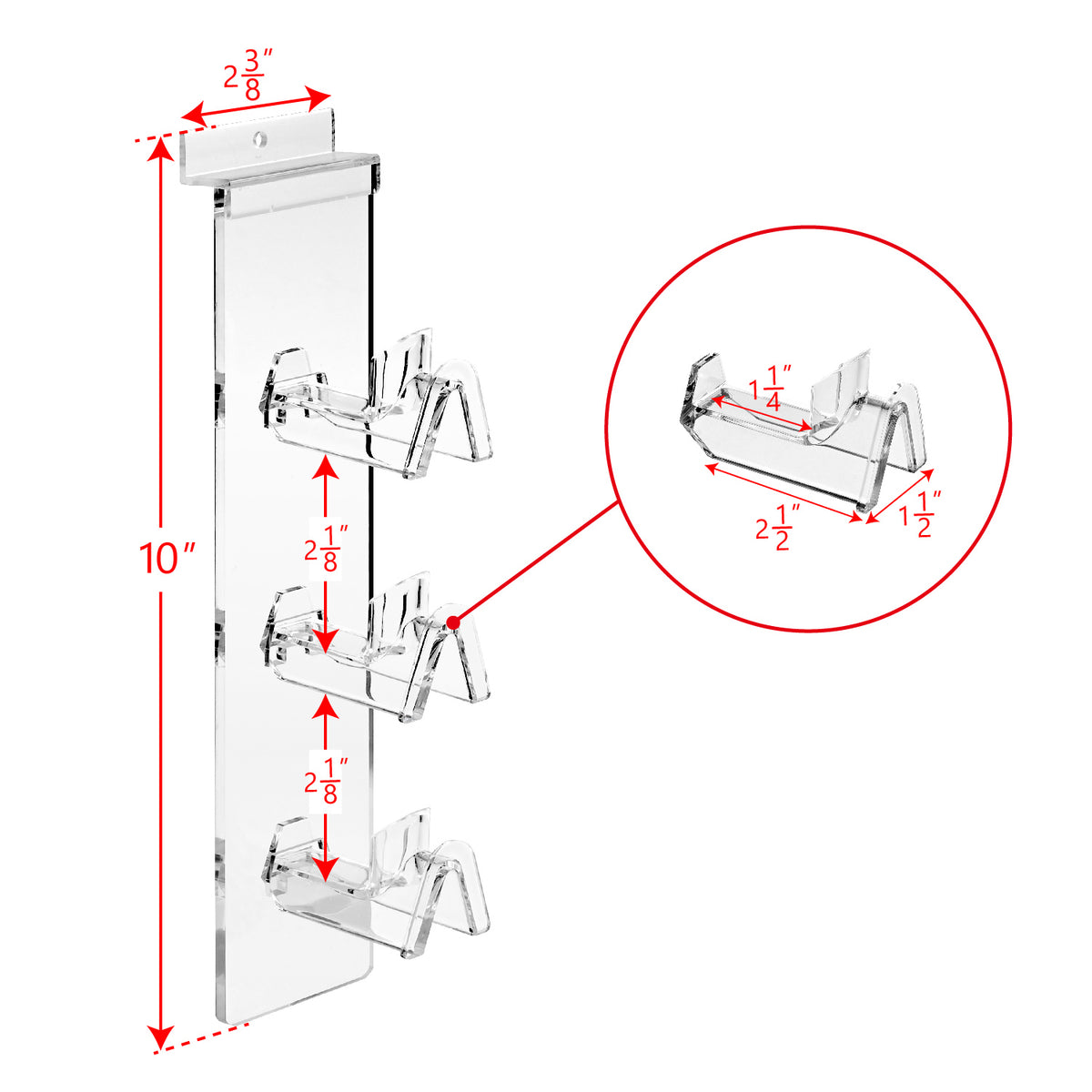 $2\frac{3}{8}''$

$10''$

$2\frac{1}{8}''$

$2\frac{1}{8}''$

$1\frac{1}{4}''$

$2\frac{1}{2}''$

$1\frac{1}{2}''$