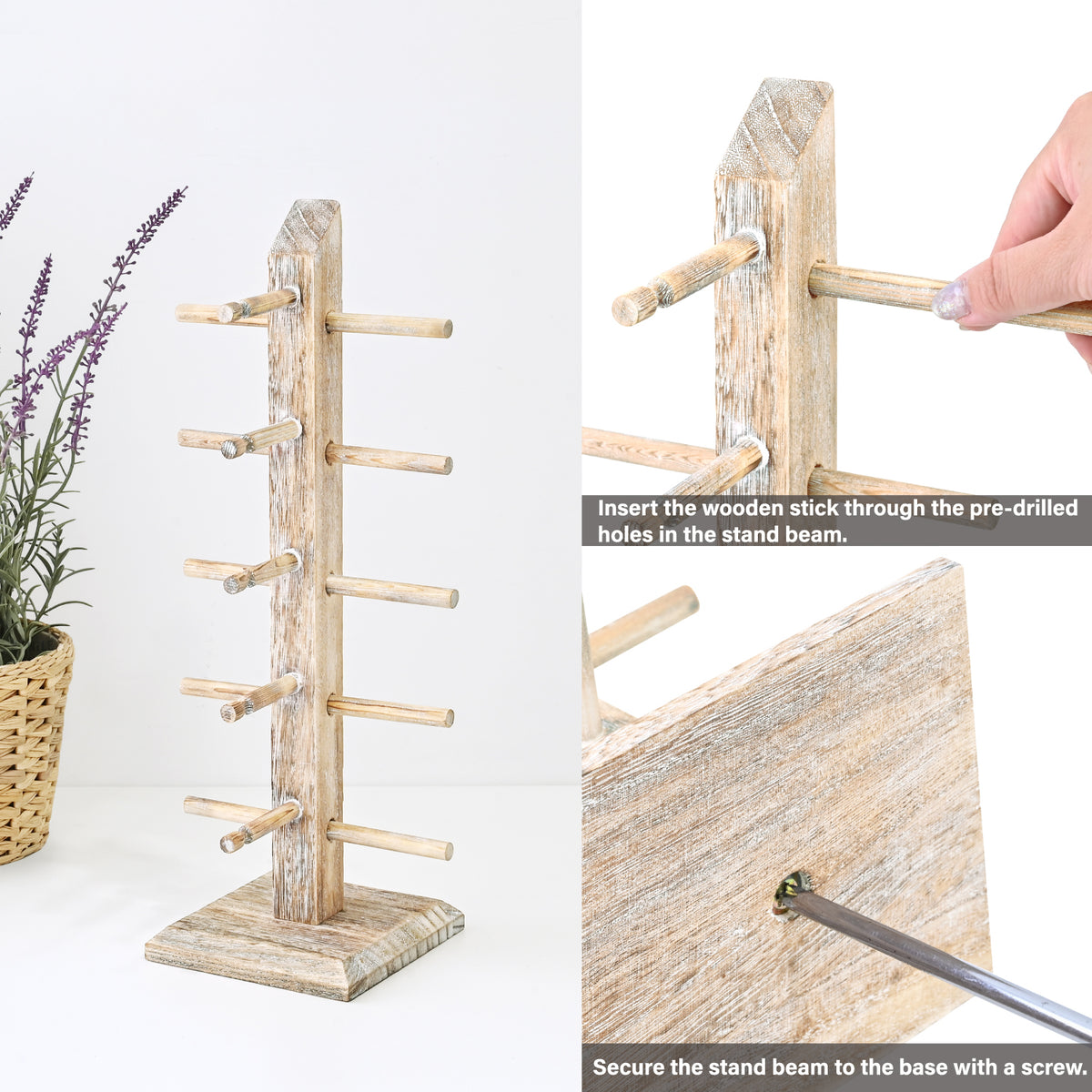 Insert the wooden stick through the pre-drilled holes in the stand beam.

Secure the stand beam to the base with a screw.