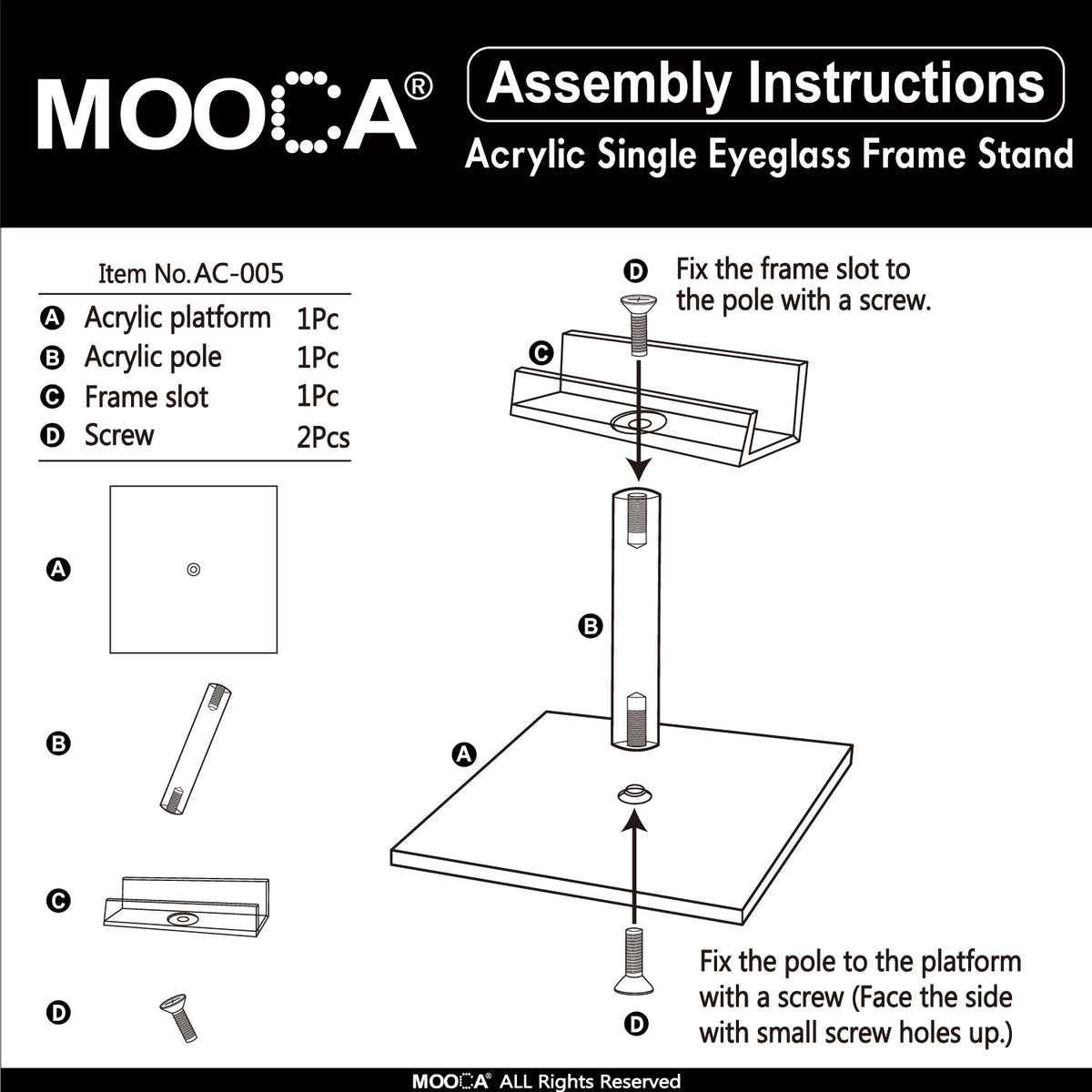 MOOCA®

Assembly Instructions

Acrylic Single Eyeglass Frame Stand

Item No. AC-005

| | | |
|---|---|---|
| A | Acrylic platform | 1Pc |
| B | Acrylic pole | 1Pc |
| C | Frame slot | 1Pc |
| D | Screw | 2Pcs |

A

B

C

D

D Fix the frame slot to the pole with a screw.

C

B

A

Fix the pole to the platform with a screw (Face the side with small screw holes up.)

D

MOOCA® ALL Rights Reserved