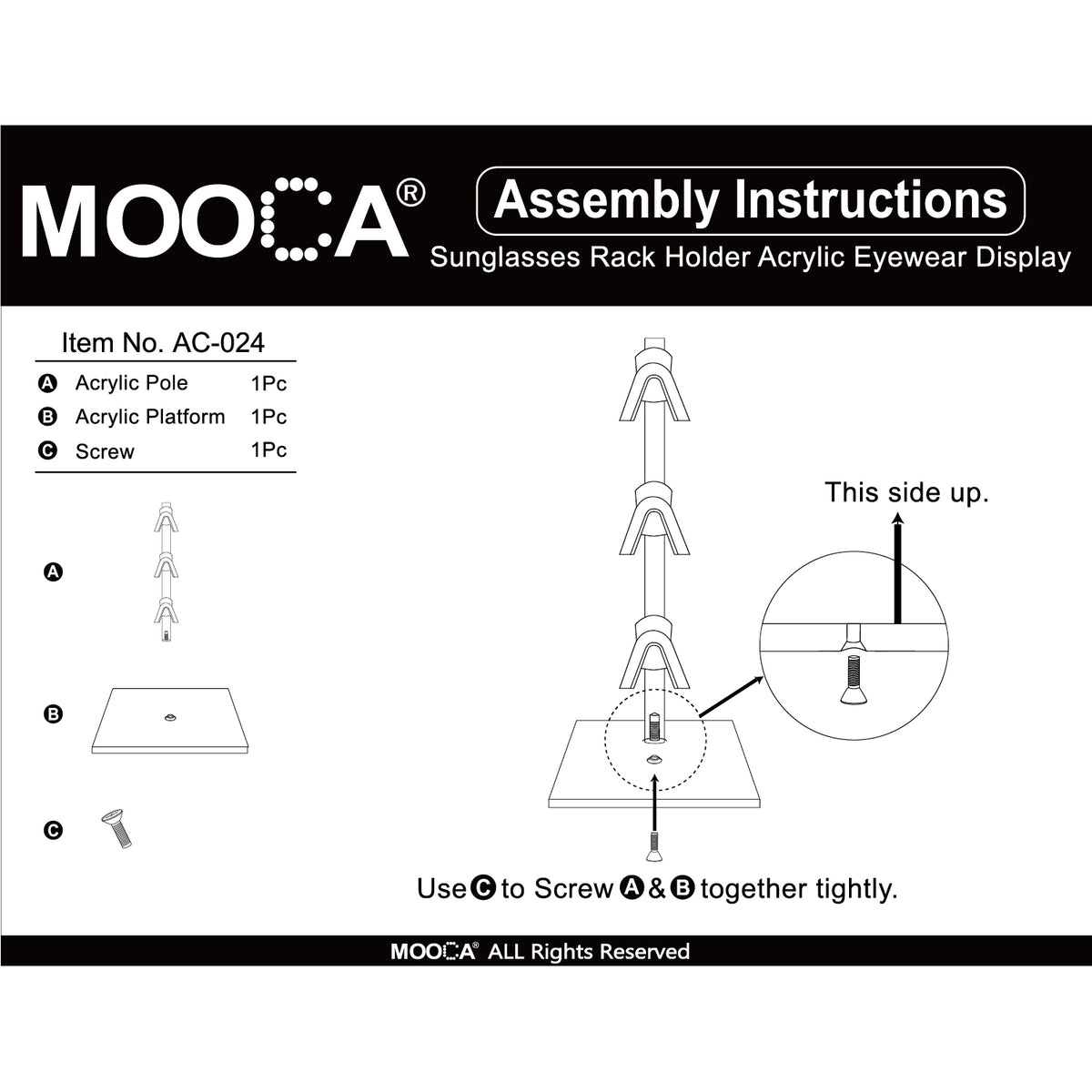 MOOCA®

Assembly Instructions

Sunglasses Rack Holder Acrylic Eyewear Display

Item No. AC-024

| | | |
|---|---|---|
| A | Acrylic Pole | 1Pc |
| B | Acrylic Platform | 1Pc |
| C | Screw | 1Pc |

A

B

C

This side up.

Use C to Screw A & B together tightly.

MOOCA® ALL Rights Reserved