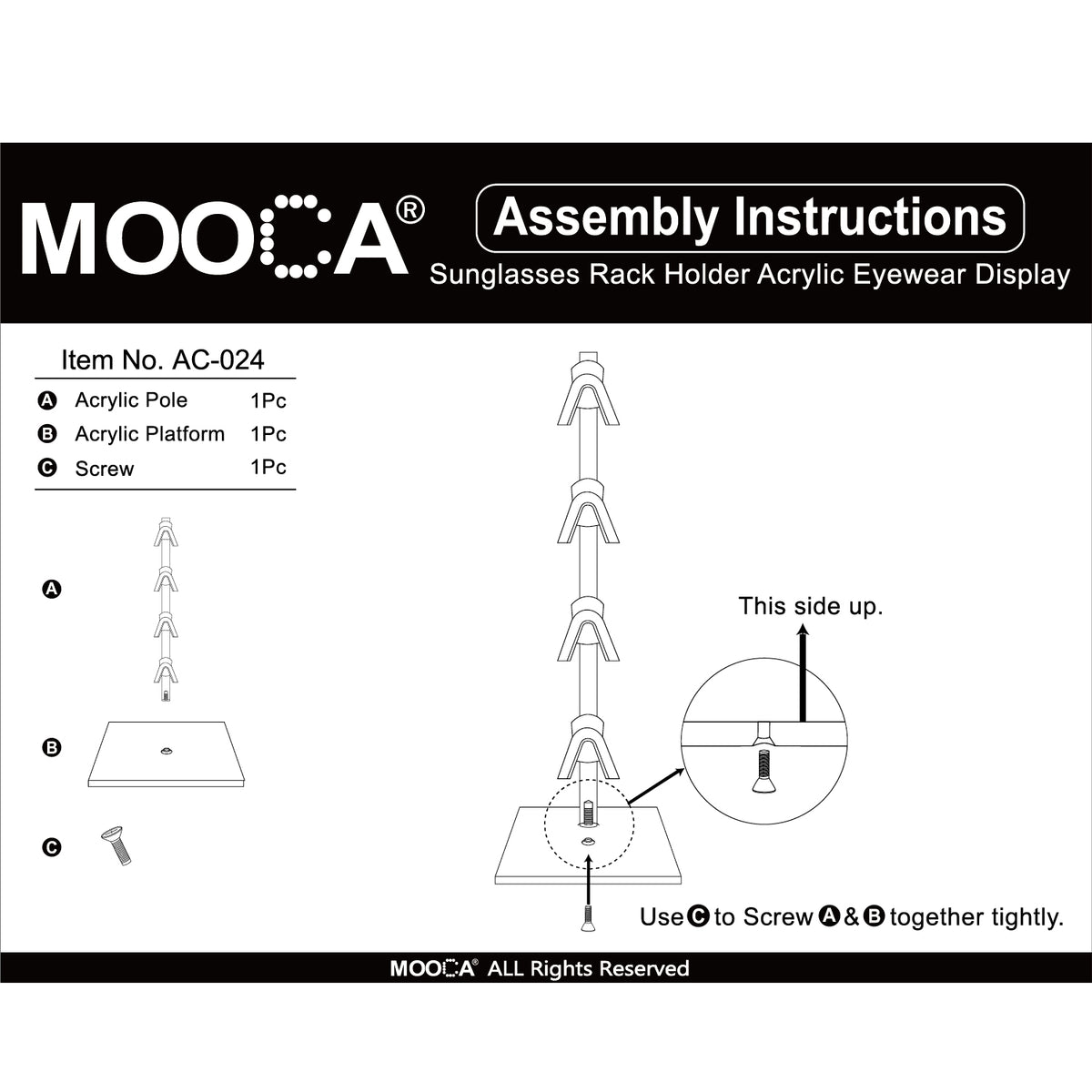 MOOCA®

Assembly Instructions

Sunglasses Rack Holder Acrylic Eyewear Display

Item No. AC-024

| | | |
|---|---|---|
| A | Acrylic Pole | 1Pc |
| B | Acrylic Platform | 1Pc |
| C | Screw | 1Pc |

A

B

C

This side up.

Use C to Screw A & B together tightly.

MOOCA® ALL Rights Reserved