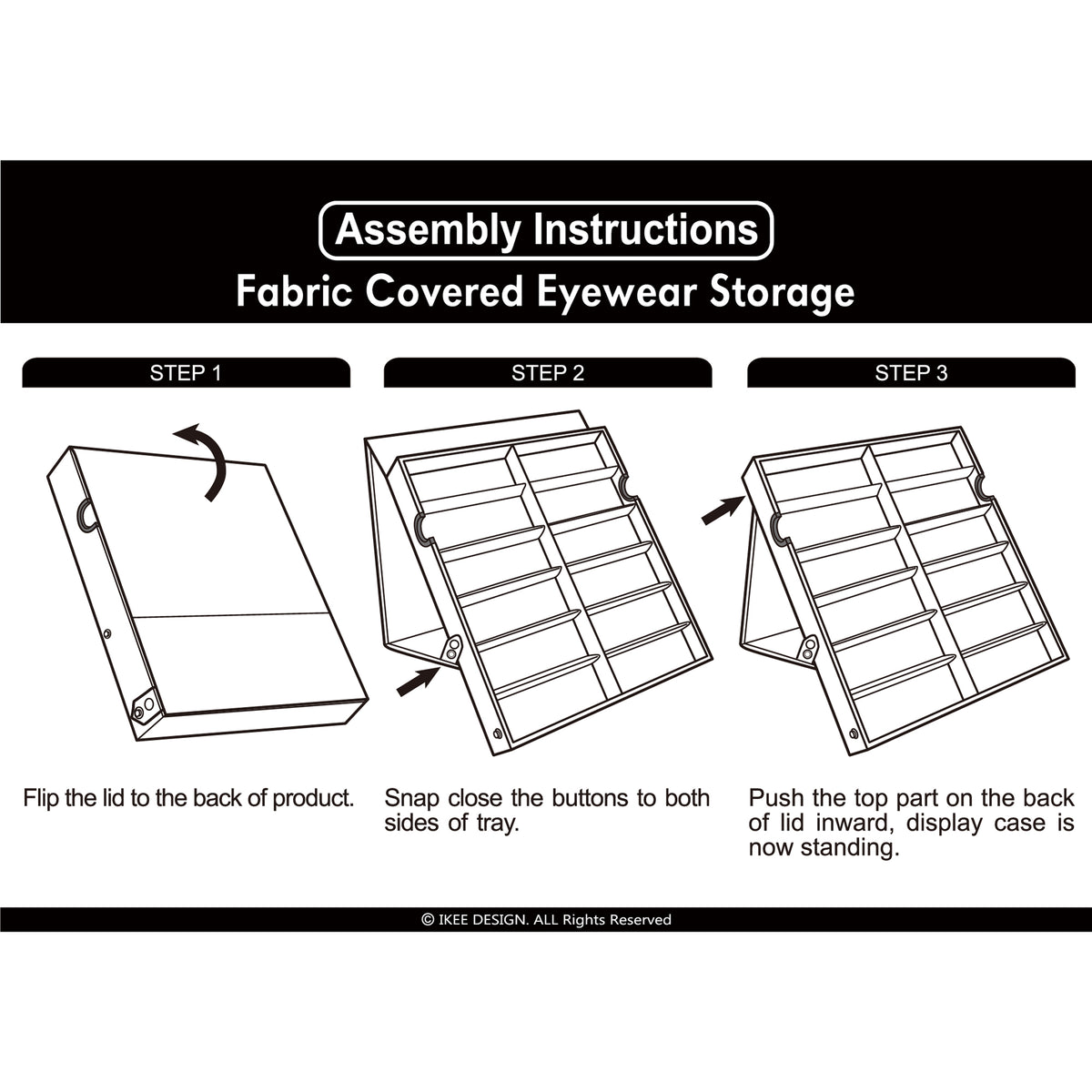 Assembly Instructions
Fabric Covered Eyewear Storage

STEP 1

Flip the lid to the back of product.

STEP 2

Snap close the buttons to both sides of tray.

STEP 3

Push the top part on the back of lid inward, display case is now standing.

© IKEE DESIGN. ALL Rights Reserved